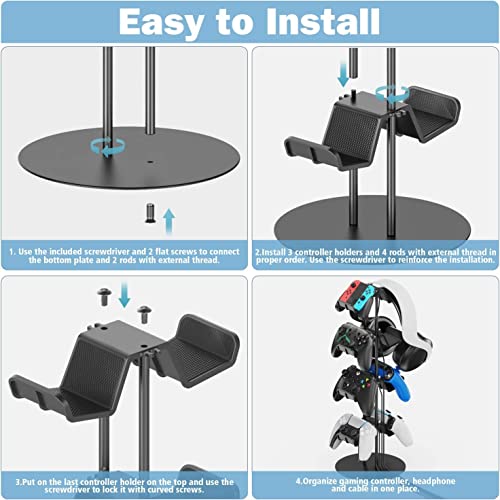 Easy to Install

1. Use the included screwdriver and 2 flat screws to connect the bottom plate and 2 rods with external thread.

2.Install 3 controller holders and 4 rods with external thread in proper order. Use the screwdriver to reinforce the installation.

3.Put on the last controller holder on the top and use the screwdriver to lock it with curved screws.

4.Organize gaming controller, headphone and cable in one place.