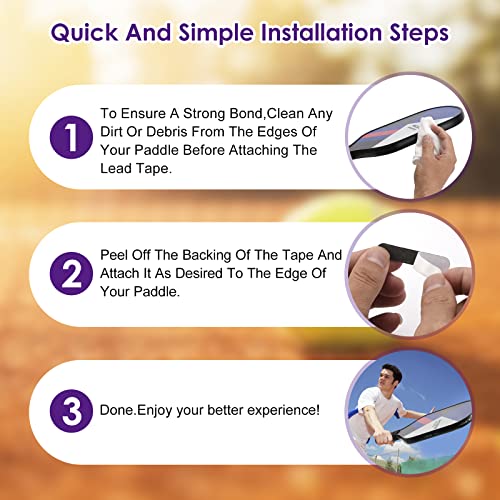 Quick And Simple Installation Steps

1

To Ensure A Strong Bond,Clean Any Dirt Or Debris From The Edges Of Your Paddle Before Attaching The Lead Tape.

2

Peel Off The Backing Of The Tape And Attach It As Desired To The Edge Of Your Paddle.

3

Done.Enjoy your better experience!