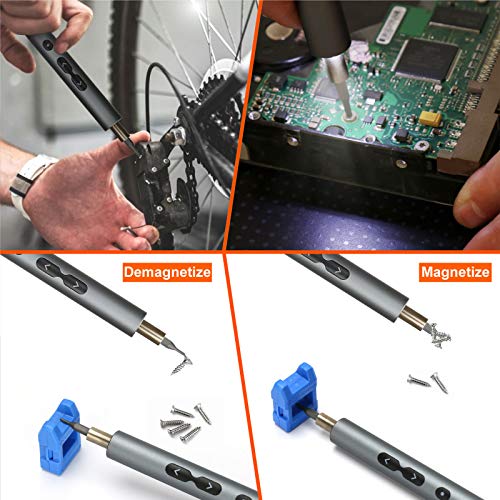 Demagnetize

Magnetize