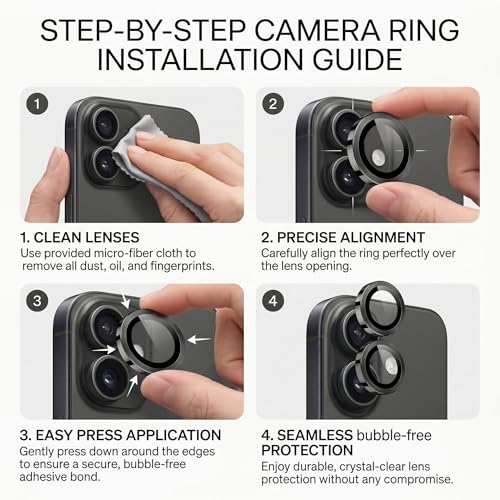 STEP-BY-STEP CAMERA RING INSTALLATION GUIDE

1

1. CLEAN LENSES
Use provided micro-fiber cloth to remove all dust, oil, and fingerprints.

2

2. PRECISE ALIGNMENT
Carefully align the ring perfectly over the lens opening.

3

3. EASY PRESS APPLICATION
Gently press down around the edges to ensure a secure, bubble-free adhesive bond.

4

4. SEAMLESS bubble-free PROTECTION
Enjoy durable, crystal-clear lens protection without any compromise.