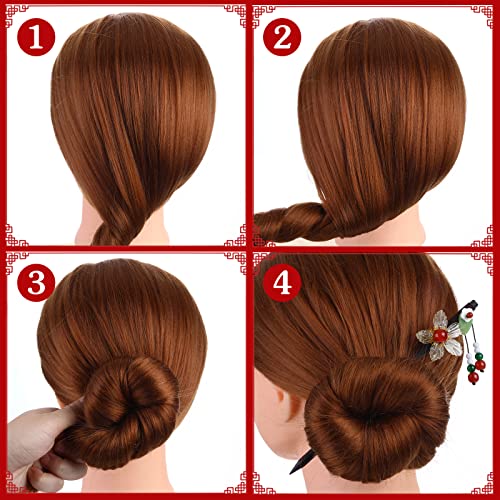 1

2

3

4