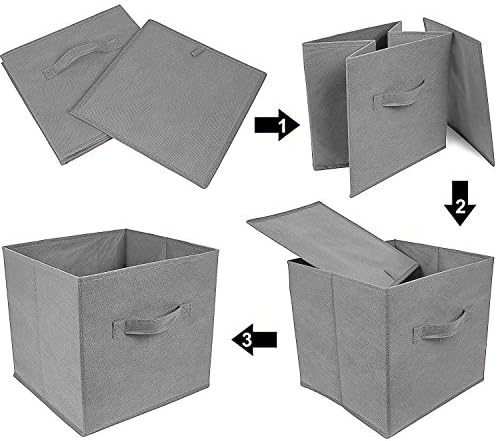 1

2

3