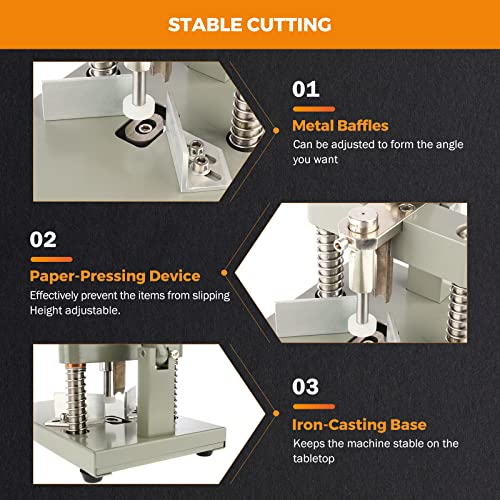 STABLE CUTTING

01

Metal Baffles

Can be adjusted to form the angle you want

02

Paper-Pressing Device

Effectively prevent the items from slipping Height adjustable.

03

Iron-Casting Base

Keeps the machine stable on the tabletop