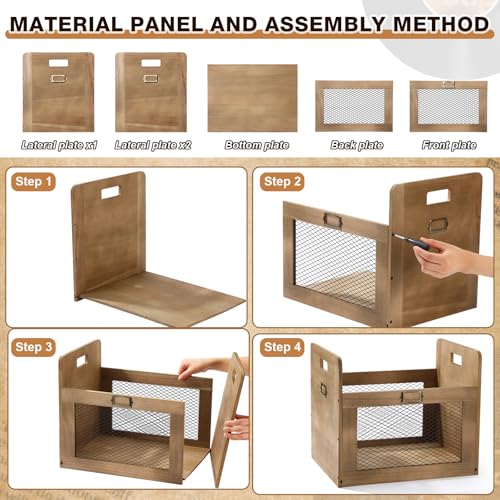 MATERIAL PANEL AND ASSEMBLY METHOD

Lateral plate x1
Lateral plate x2
Bottom plate
Back plate
Front plate

Step 1

Step 2

Step 3

Step 4