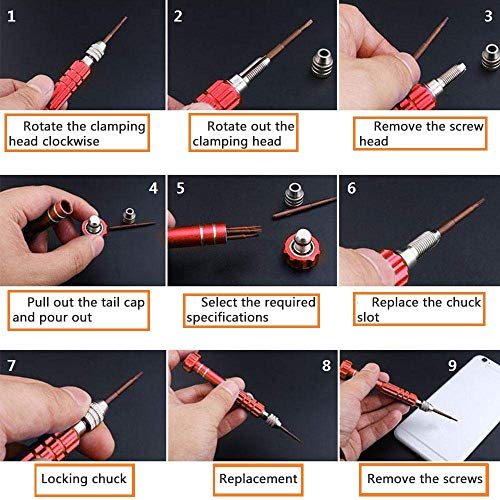 1

Rotate the clamping head clockwise

2

Rotate out the clamping head

3

Remove the screw head

4

Pull out the tail cap and pour out

5

Select the required specifications

6

Replace the chuck slot

7

Locking chuck

8

Replacement

9

Remove the screws