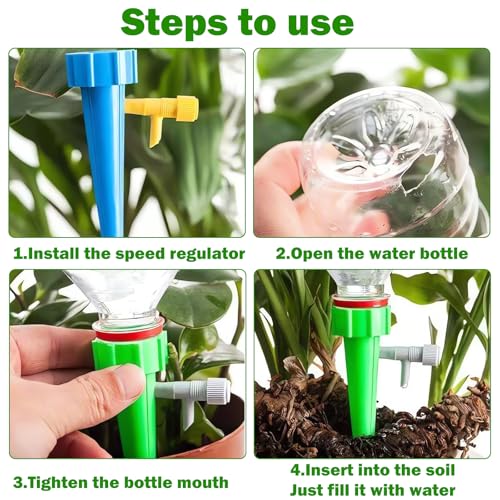 Steps to use

1.Install the speed regulator

2.Open the water bottle

3.Tighten the bottle mouth

4.Insert into the soil
Just fill it with water