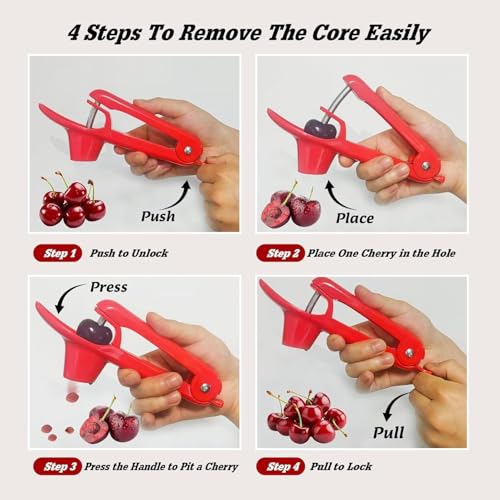 4 Steps To Remove The Core Easily

Push

Step 1 Push to Unlock

Place

Step 2 Place One Cherry in the Hole

Press

Step 3 Press the Handle to Pit a Cherry

Pull

Step 4 Pull to Lock