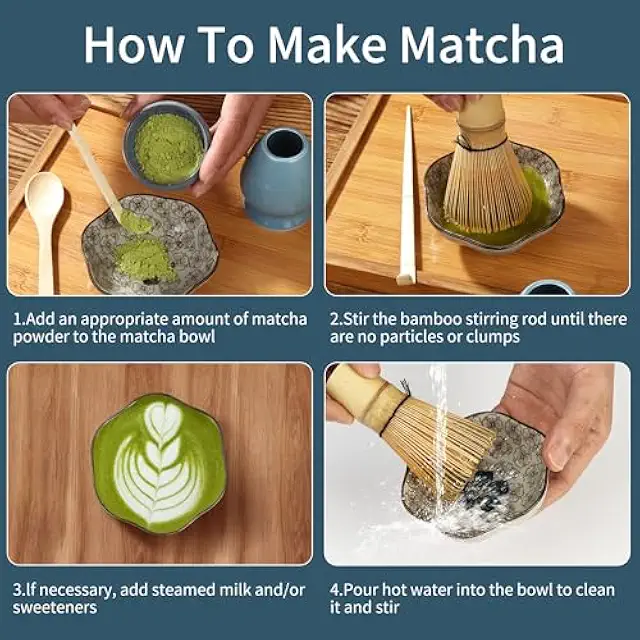 How To Make Matcha

1.Add an appropriate amount of matcha powder to the matcha bowl

2.Stir the bamboo stirring rod until there are no particles or clumps

3.If necessary, add steamed milk and/or sweeteners

4.Pour hot water into the bowl to clean it and stir