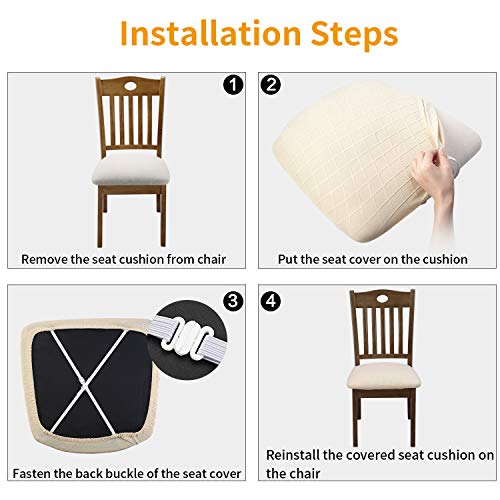 Installation Steps

1
Remove the seat cushion from chair

2
Put the seat cover on the cushion

3
Fasten the back buckle of the seat cover

4
Reinstall the covered seat cushion on the chair