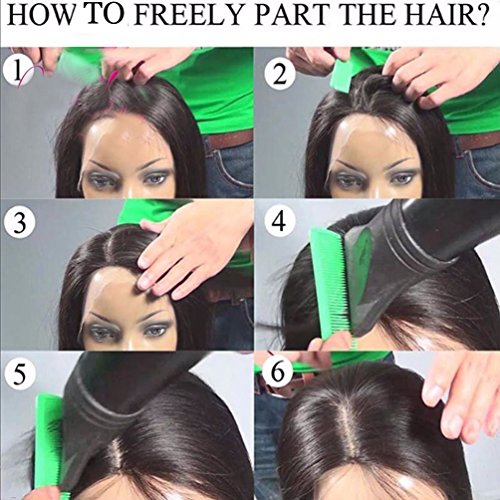 HOW TO FREELY PART THE HAIR?

1

2

3

4

5

6