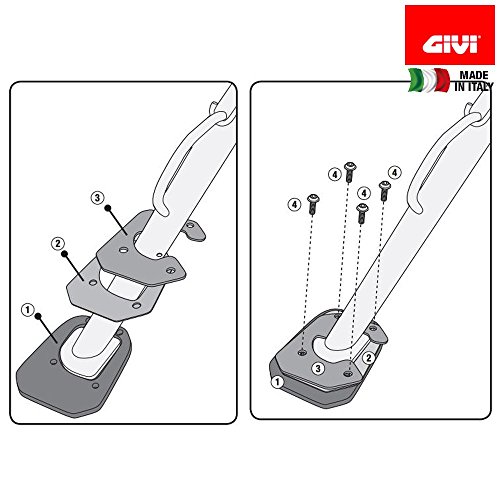 GIVI
MADE IN ITALY

3
2
1

4
4
4
4
3
2
1