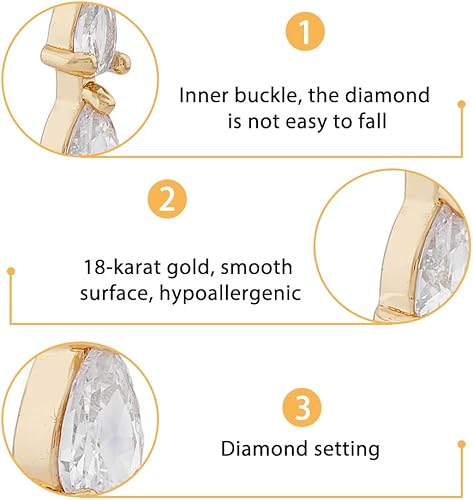 1

Inner buckle, the diamond is not easy to fall

2

18-karat gold, smooth surface, hypoallergenic

3

Diamond setting