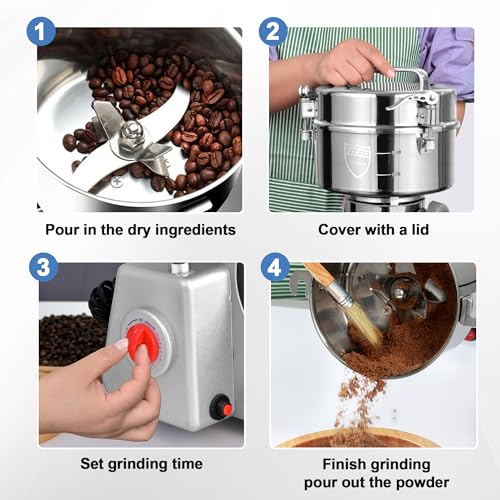 1

Pour in the dry ingredients

2

Cover with a lid

3

Set grinding time

4

Finish grinding
pour out the powder