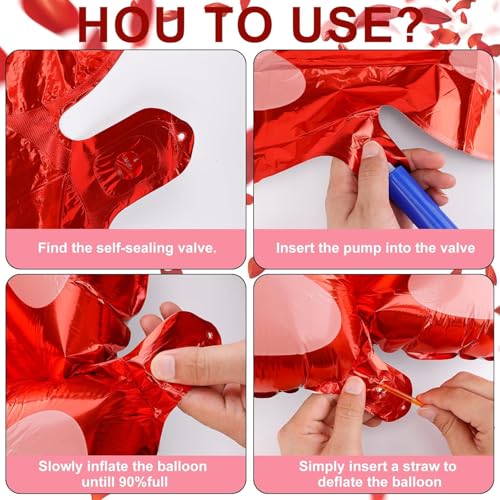 HOU TO USE?

Find the self-sealing valve.

Insert the pump into the valve

Slowly inflate the balloon untill 90%full

Simply insert a straw to deflate the balloon