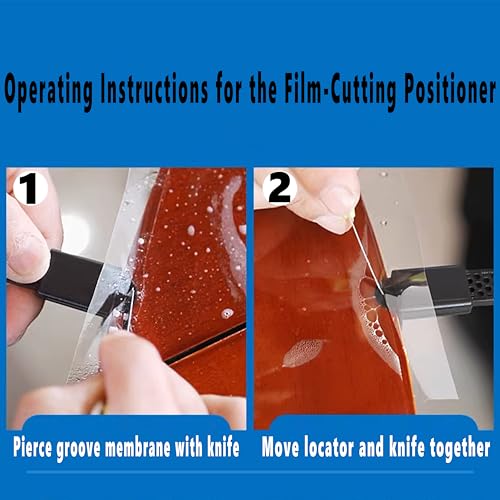 Operating Instructions for the Film-Cutting Positioner

1

Pierce groove membrane with knife

2

Move locator and knife together