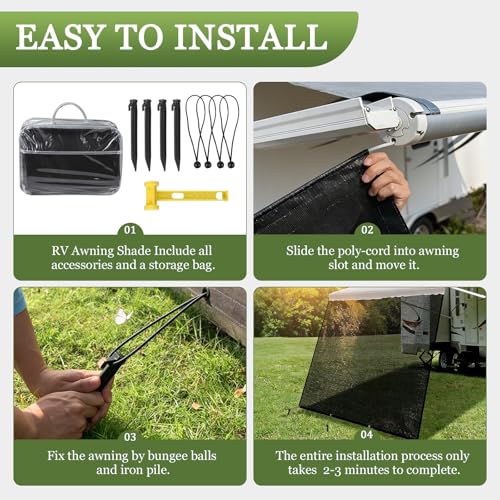 EASY TO INSTALL

01
RV Awning Shade Include all accessories and a storage bag.

02
Slide the poly-cord into awning slot and move it.

03
Fix the awning by bungee balls and iron pile.

04
The entire installation process only takes 2-3 minutes to complete.