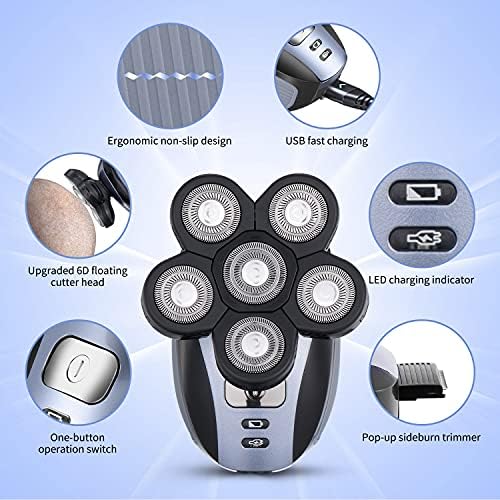 Ergonomic non-slip design

USB fast charging

Upgraded 6D floating cutter head

LED charging indicator

One-button operation switch

Pop-up sideburn trimmer