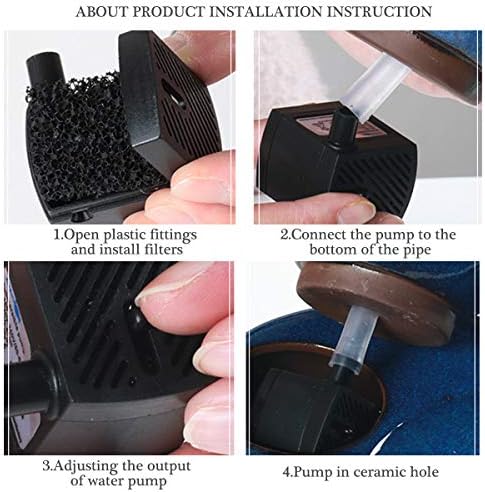 ABOUT PRODUCT INSTALLATION INSTRUCTION

1.Open plastic fittings and install filters

2.Connect the pump to the bottom of the pipe

3.Adjusting the output of water pump

4.Pump in ceramic hole