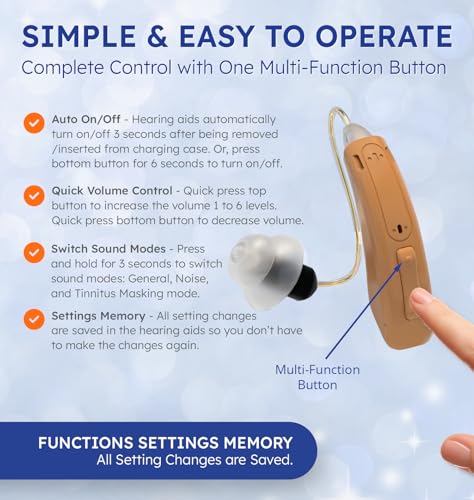 SIMPLE & EASY TO OPERATE
Complete Control with One Multi-Function Button

Auto On/Off - Hearing aids automatically turn on/off 3 seconds after being removed /inserted from charging case. Or, press bottom button for 6 seconds to turn on/off.

Quick Volume Control - Quick press top button to increase the volume 1 to 6 levels. Quick press bottom button to decrease volume.

Switch Sound Modes - Press and hold for 3 seconds to switch sound modes: General, Noise, and Tinnitus Masking mode.

Settings Memory - All setting changes are saved in the hearing aids so you don't have to make the changes again.

Multi-Function Button

FUNCTIONS SETTINGS MEMORY
All Setting Changes are Saved.