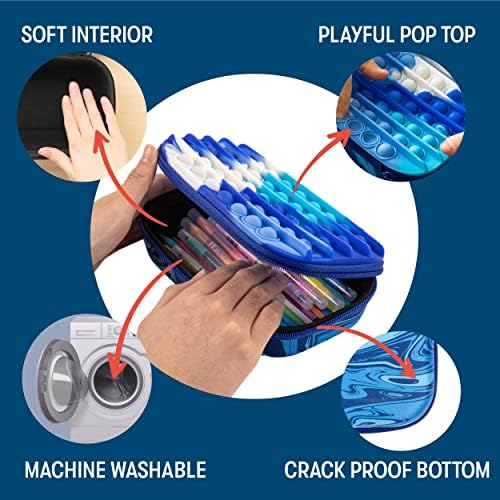 SOFT INTERIOR

PLAYFUL POP TOP

MACHINE WASHABLE

CRACK PROOF BOTTOM