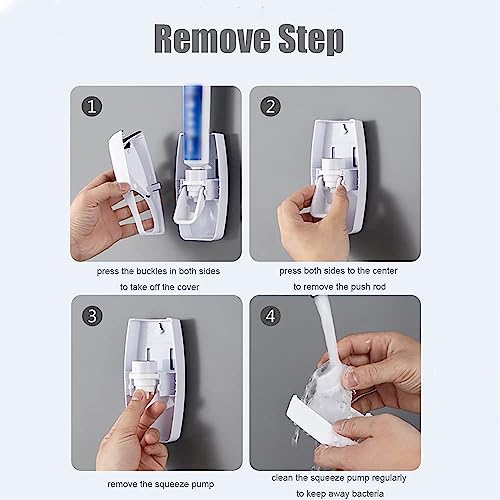 Remove Step

1

press the buckles in both sides to take off the cover

2

press both sides to the center to remove the push rod

3

remove the squeeze pump

4

clean the squeeze pump regularly to keep away bacteria