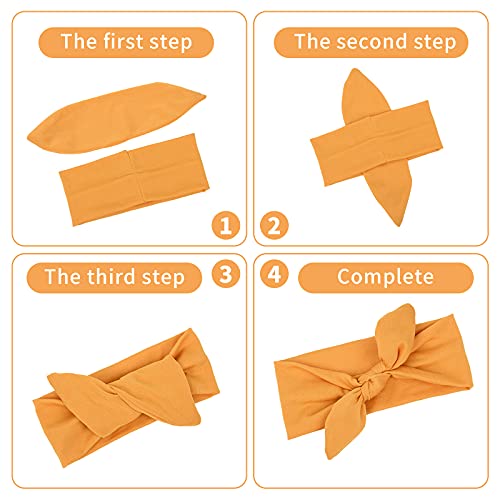 The first step

1

The second step

2

The third step

3

4

Complete