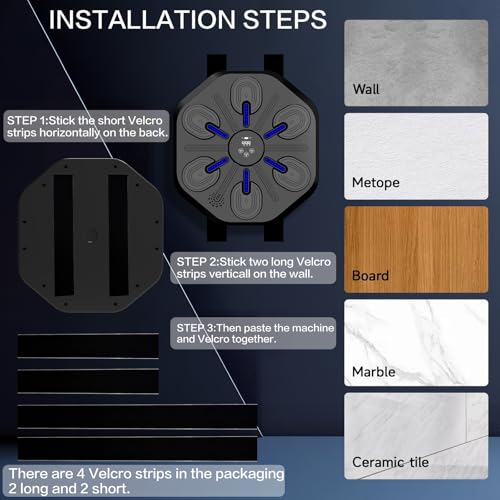 INSTALLATION STEPS

STEP 1:Stick the short Velcro strips horizontally on the back.

STEP 2:Stick two long Velcro strips verticall on the wall.

STEP 3:Then paste the machine and Velcro together.

There are 4 Velcro strips in the packaging 2 long and 2 short.

Wall

Metope

Board

Marble

Ceramic tile