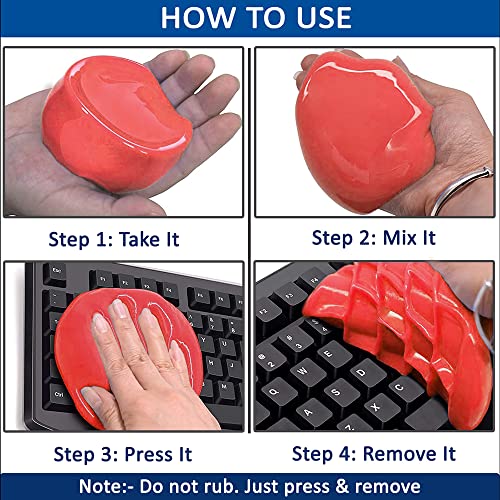 HOW TO USE

Step 1: Take It

Step 2: Mix It

Step 3: Press It

Step 4: Remove It

Note:- Do not rub. Just press & remove