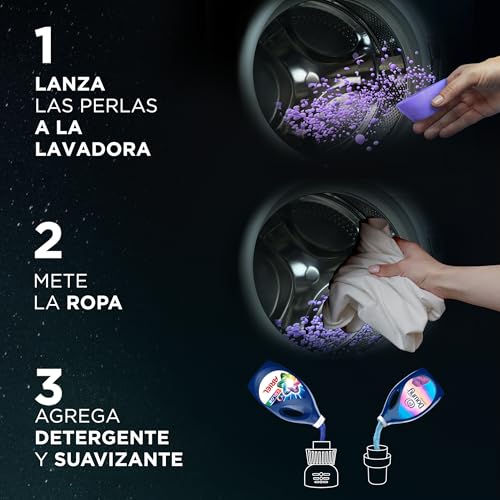 1
LANZA
LAS PERLAS
A LA
LAVADORA

2
METE
LA ROPA

3
AGREGA
DETERGENTE
Y SUAVIZANTE

ARIEL

Downy