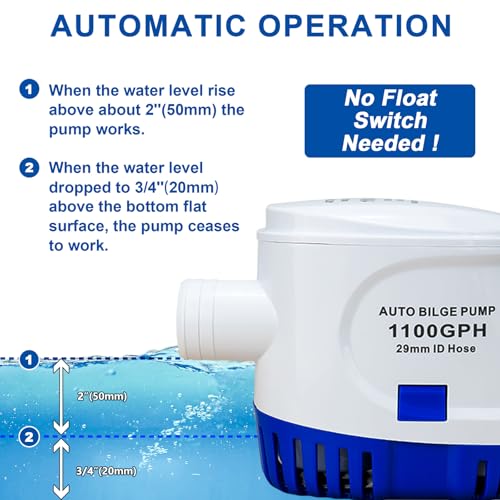 AUTOMATIC OPERATION

1 When the water level rise above about 2''(50mm) the pump works.

2 When the water level dropped to 3/4''(20mm) above the bottom flat surface, the pump ceases to work.

No Float Switch Needed !

AUTO BILGE PUMP
1100GPH
29mm ID Hose

1
2''(50mm)
2
3/4''(20mm)