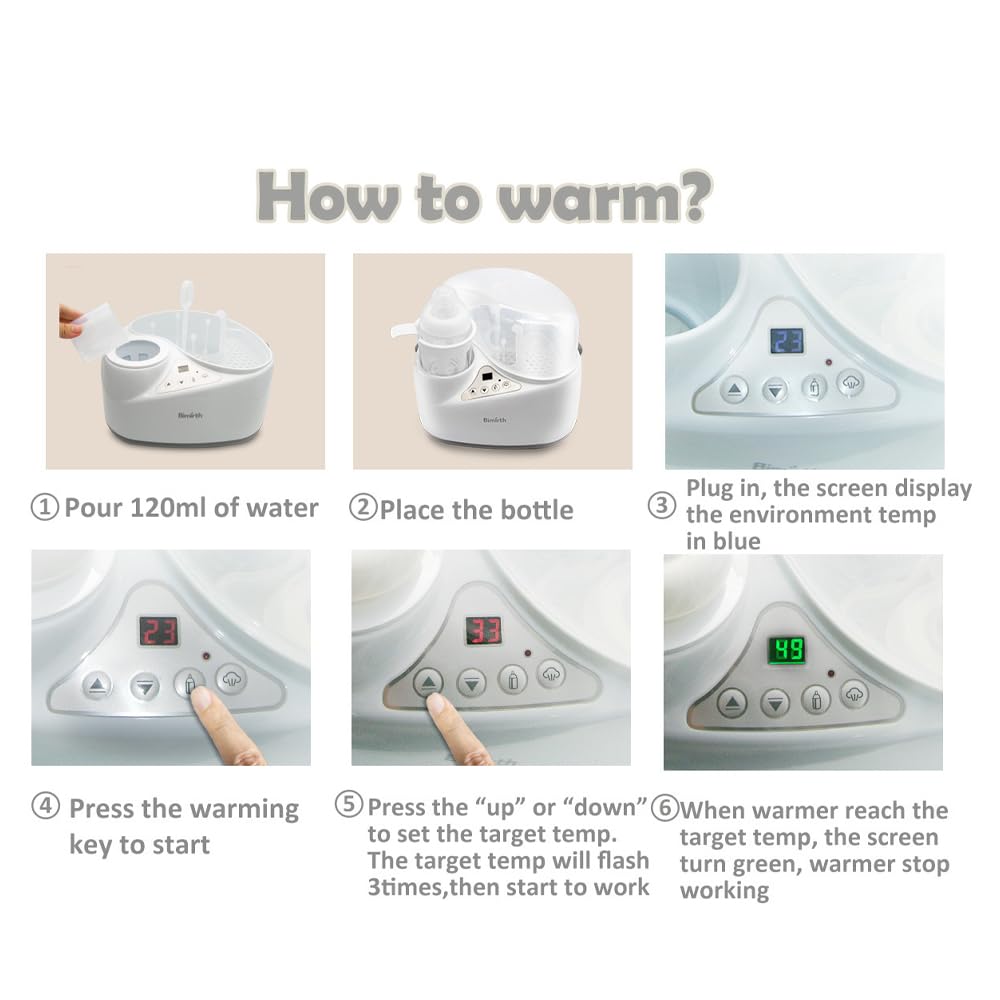 How to warm?

Bimirth

Bimirth

23

① Pour 120ml of water

② Place the bottle

③ Plug in, the screen display the environment temp in blue

23

33

49

④ Press the warming key to start

⑤ Press the "up" or "down" to set the target temp. The target temp will flash 3times,then start to work

⑥ When warmer reach the target temp, the screen turn green, warmer stop working