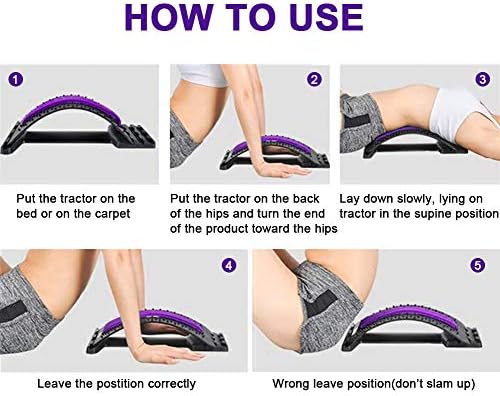 HOW TO USE

1

Put the tractor on the bed or on the carpet

2

Put the tractor on the back of the hips and turn the end of the product toward the hips

3

Lay down slowly, lying on tractor in the supine position

4

Leave the postition correctly

5

Wrong leave position(don't slam up)