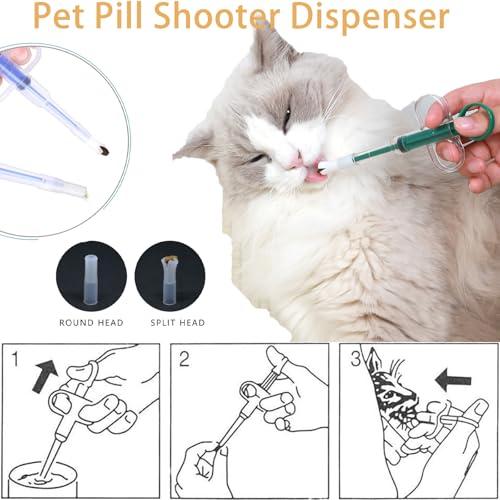 Pet Pill Shooter Dispenser

ROUND HEAD

SPLIT HEAD

1

2

3