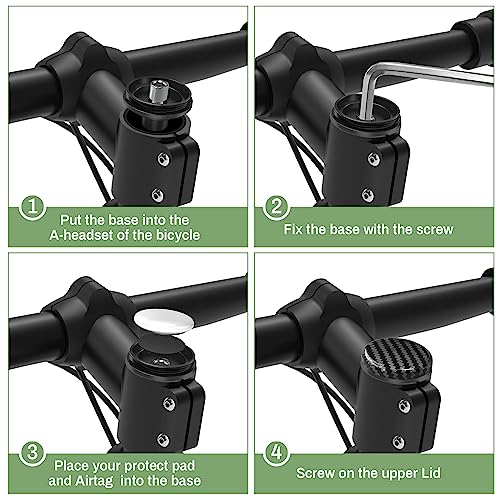 1 Put the base into the A-headset of the bicycle

2 Fix the base with the screw

3 Place your protect pad and Airtag into the base

4 Screw on the upper Lid