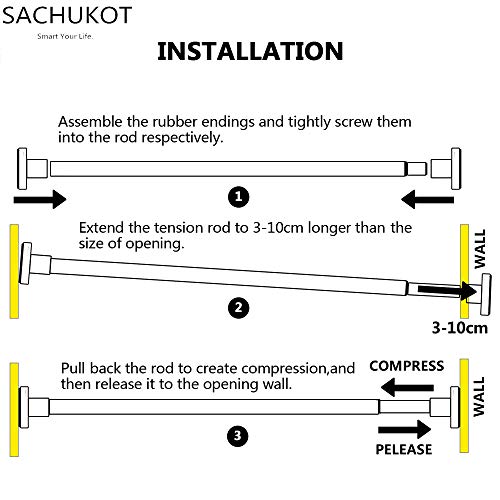 SACHUKOT
Smart Your Life.

INSTALLATION

Assemble the rubber endings and tightly screw them into the rod respectively.

1

Extend the tension rod to 3-10cm longer than the size of opening.

WALL

2

3-10cm

Pull back the rod to create compression,and then release it to the opening wall.

COMPRESS

WALL

3

PELEASE