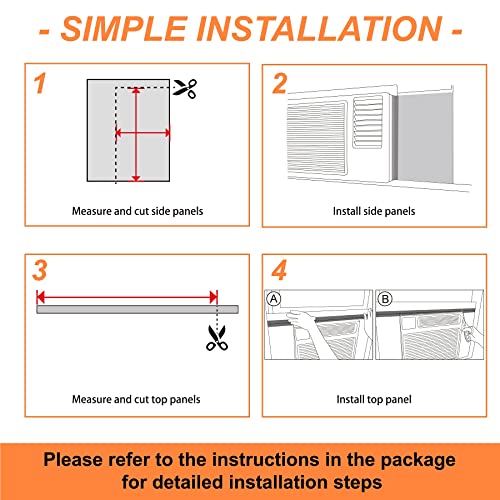 - SIMPLE INSTALLATION -

1

Measure and cut side panels

2

Install side panels

3

Measure and cut top panels

4

A

B

Install top panel

Please refer to the instructions in the package for detailed installation steps