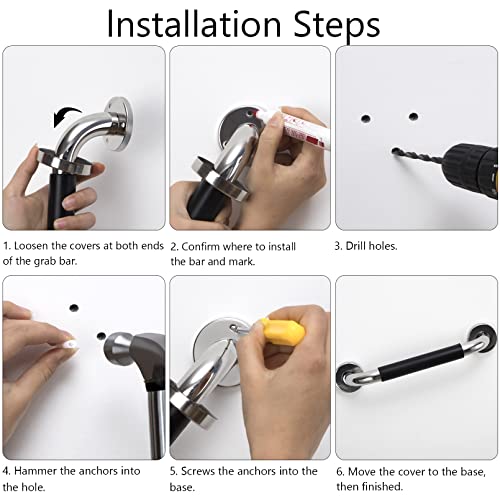 Installation Steps

1. Loosen the covers at both ends of the grab bar.

2. Confirm where to install the bar and mark.

3. Drill holes.

4. Hammer the anchors into the hole.

5. Screws the anchors into the base.

6. Move the cover to the base, then finished.