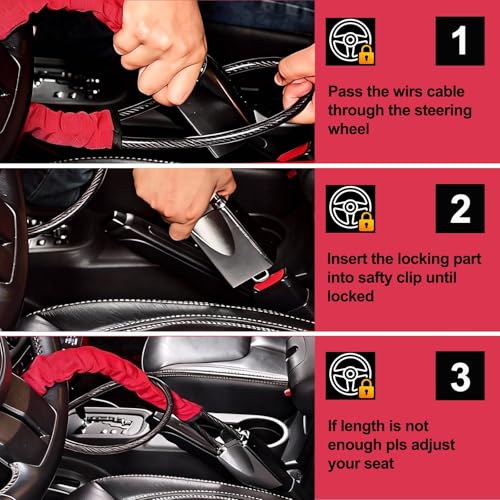 1

Pass the wirs cable through the steering wheel

2

Insert the locking part into safty clip until locked

3

If length is not enough pls adjust your seat