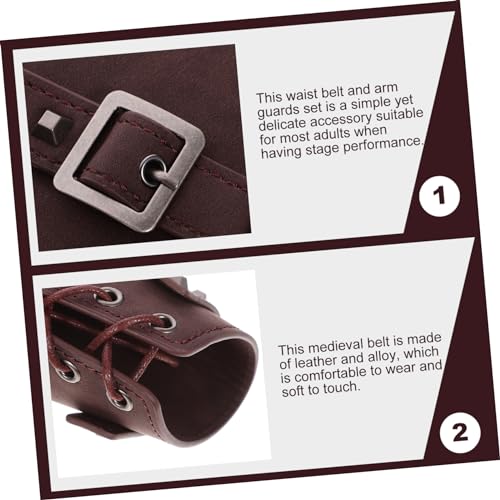 This waist belt and arm guards set is a simple yet delicate accessory suitable for most adults when having stage performance.

1

This medieval belt is made of leather and alloy, which is comfortable to wear and soft to touch.

2