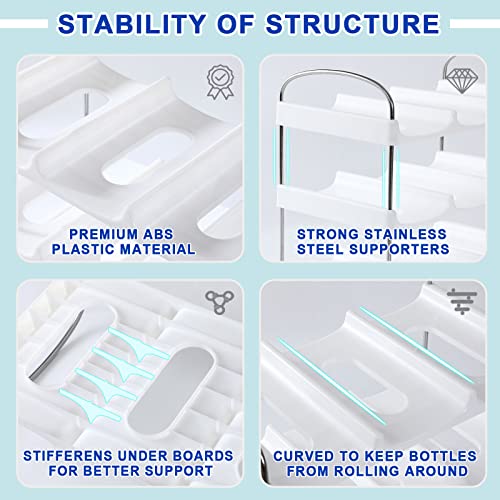 STABILITY OF STRUCTURE

PREMIUM ABS PLASTIC MATERIAL

STRONG STAINLESS STEEL SUPPORTERS

STIFFERENS UNDER BOARDS FOR BETTER SUPPORT

CURVED TO KEEP BOTTLES FROM ROLLING AROUND