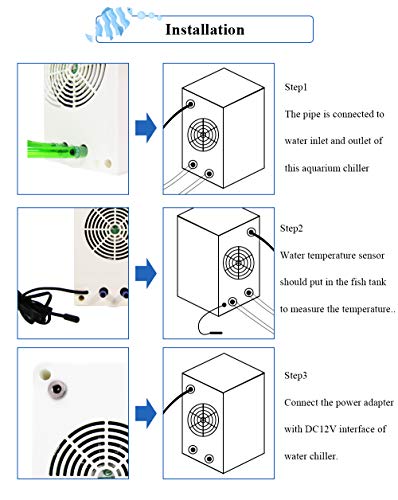 Installation

Step1

The pipe is connected to water inlet and outlet of this aquarium chiller

Step2

Water temperature sensor should put in the fish tank to measure the temperature..

Step3

Connect the power adapter with DC12V interface of water chiller.