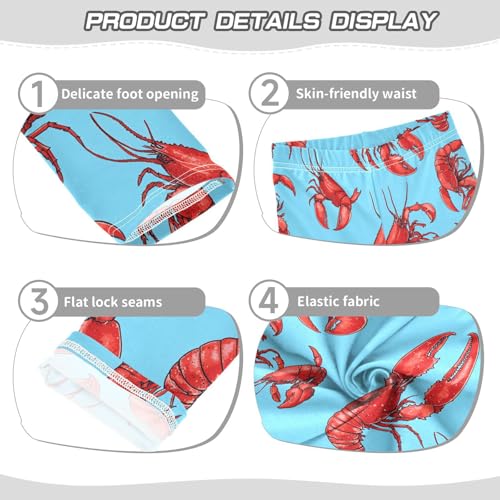 PRODUCT DETAILS DISPLAY

1 Delicate foot opening

2 Skin-friendly waist

3 Flat lock seams

4 Elastic fabric