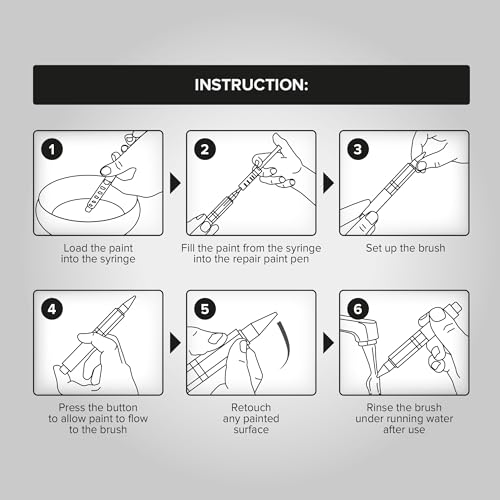 INSTRUCTION:

1

Load the paint into the syringe

2

Fill the paint from the syringe into the repair paint pen

3

Set up the brush

4

Press the button to allow paint to flow to the brush

5

Retouch any painted surface

6

Rinse the brush under running water after use