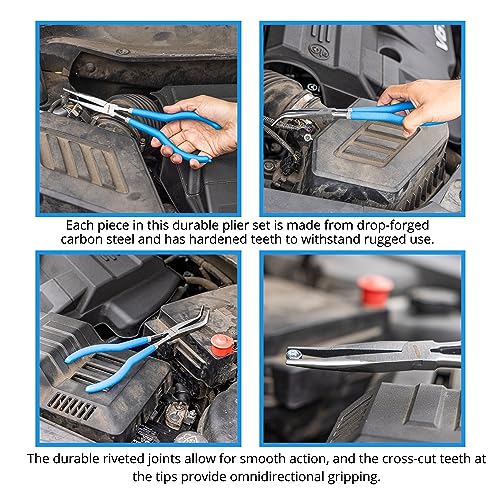 Each piece in this durable plier set is made from drop-forged carbon steel and has hardened teeth to withstand rugged use.

The durable riveted joints allow for smooth action, and the cross-cut teeth at the tips provide omnidirectional gripping.