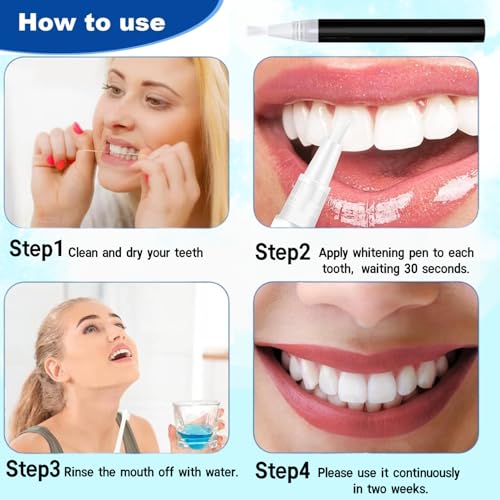 How to use

Step1 Clean and dry your teeth

Step2 Apply whitening pen to each tooth, waiting 30 seconds.

Step3 Rinse the mouth off with water.

Step4 Please use it continuously in two weeks.