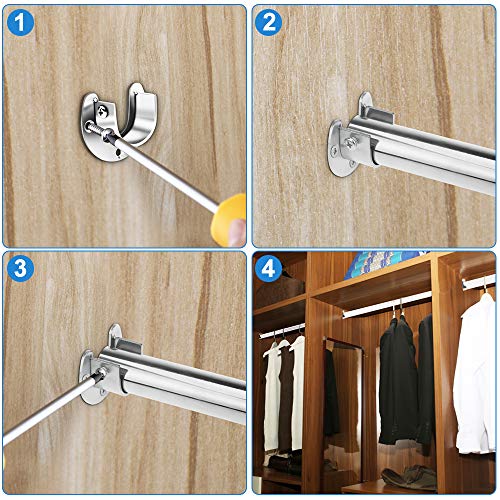 1

2

3

4