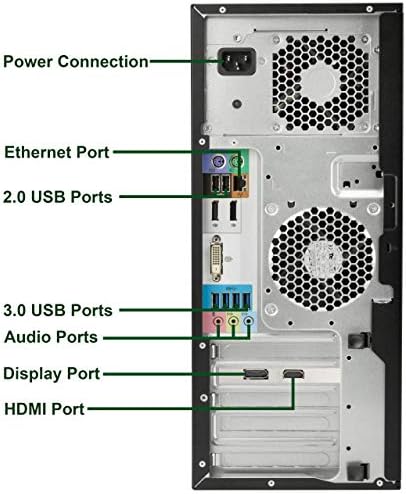 Power Connection
Ethernet Port
2.0 USB Ports
3.0 USB Ports
Audio Ports
Display Port
HDMI Port