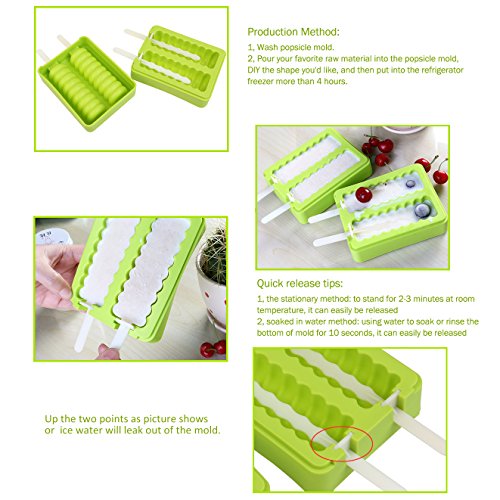 Production Method:

1, Wash popsicle mold.
2, Pour your favorite raw material into the popsicle mold, DIY the shape you'd like, and then put into the refrigerator freezer more than 4 hours.

Quick release tips:

1, the stationary method: to stand for 2-3 minutes at room temperature, it can easily be released
2, soaked in water method: using water to soak or rinse the bottom of mold for 10 seconds, it can easily be released

Up the two points as picture shows or ice water will leak out of the mold.