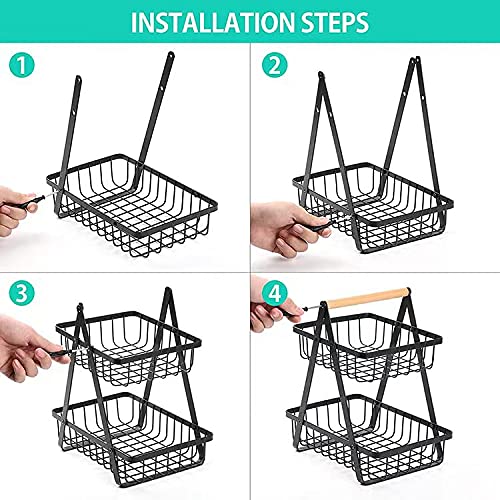 INSTALLATION STEPS

1

2

3

4