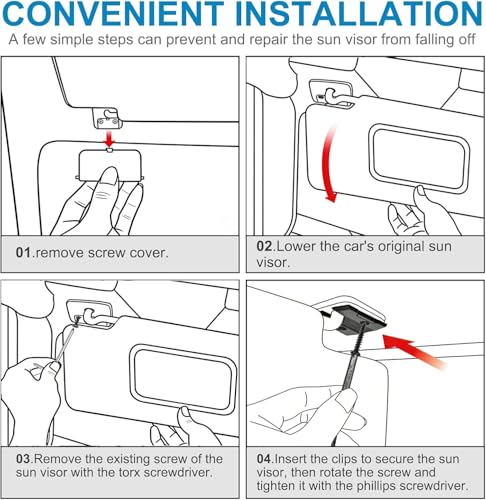 CONVENIENT INSTALLATION

A few simple steps can prevent and repair the sun visor from falling off

01.remove screw cover.

02.Lower the car's original sun visor.

03.Remove the existing screw of the sun visor with the torx screwdriver.

04.Insert the clips to secure the sun visor, then rotate the screw and tighten it with the phillips screwdriver.